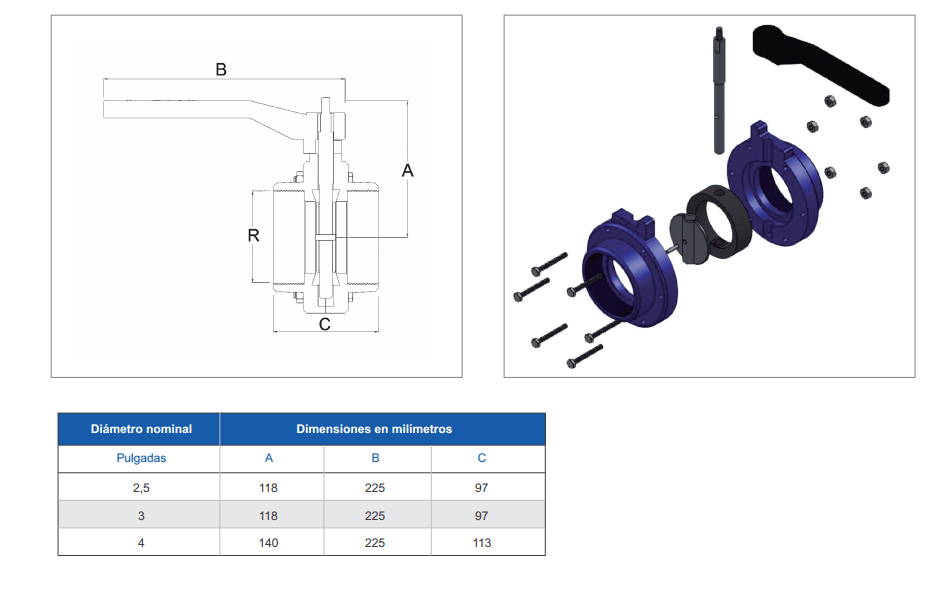 B

A

R

C

| Diámetro nominal | Dimensiones en milímetros | | |
|---|---|---|---|
| Pulgadas | A | B | C |
| 2,5 | 118 | 225 | 97 |
| 3 | 118 | 225 | 97 |
| 4 | 140 | 225 | 113 |