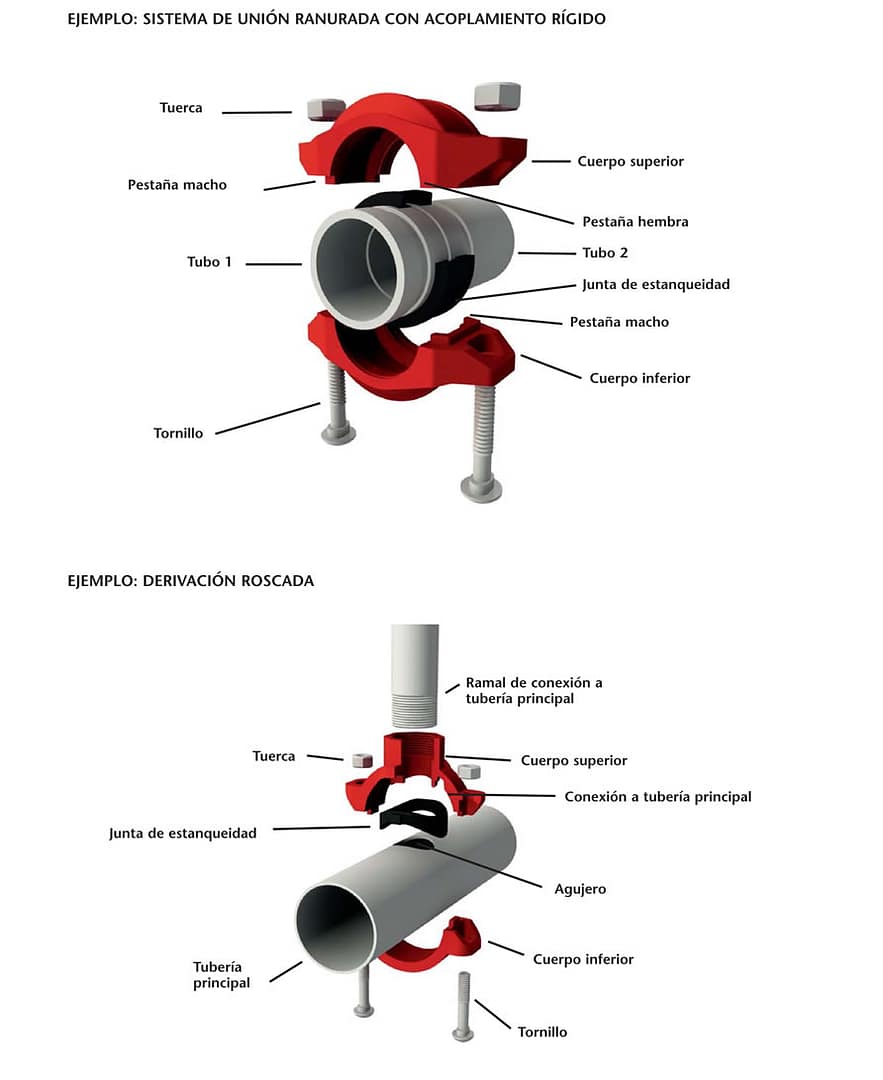 EJEMPLO: SISTEMA DE UNIÓN RANURADA CON ACOPLAMIENTO RÍGIDO

Tuerca

Cuerpo superior

Pestaña macho

Pestaña hembra

Tubo 1

Tubo 2

Junta de estanqueidad

Pestaña macho

Cuerpo inferior

Tornillo

EJEMPLO: DERIVACIÓN ROSCADA

Ramal de conexión a tubería principal

Tuerca

Cuerpo superior

Conexión a tubería principal

Junta de estanqueidad

Agujero

Cuerpo inferior

Tubería principal

Tornillo